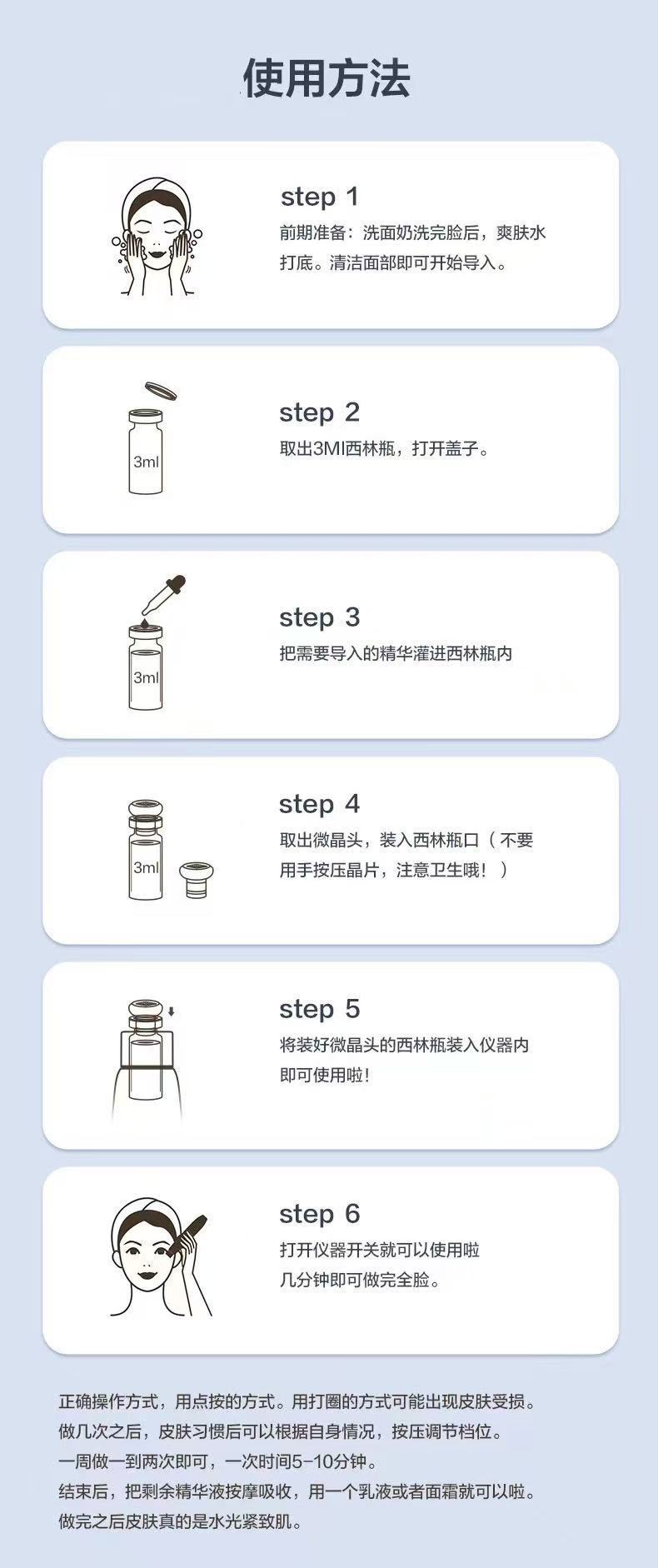 使用方法

step 1
前期准备：洗面奶洗完脸后，爽肤水打底。清洁面部即可开始导入。

3ml
step 2
取出3Ml西林瓶，打开盖子。

3ml
step 3
把需要导入的精华灌进西林瓶内

3ml
step 4
取出微晶头，装入西林瓶口（不要用手按压晶片，注意卫生哦！）

step 5
将装好微晶头的西林瓶装入仪器内即可使用啦！

step 6
打开仪器开关就可以使用啦
几分钟即可做完全脸。

正确操作方式，用点按的方式。用打圈的方式可能出现皮肤受损。
做几次之后，皮肤习惯后可以根据自身情况，按压调节档位。
一周做一到两次即可，一次时间5-10分钟。
结束后，把剩余精华液按摩吸收，用一个乳液或者面霜就可以啦。
做完之后皮肤真的是水光紧致肌。