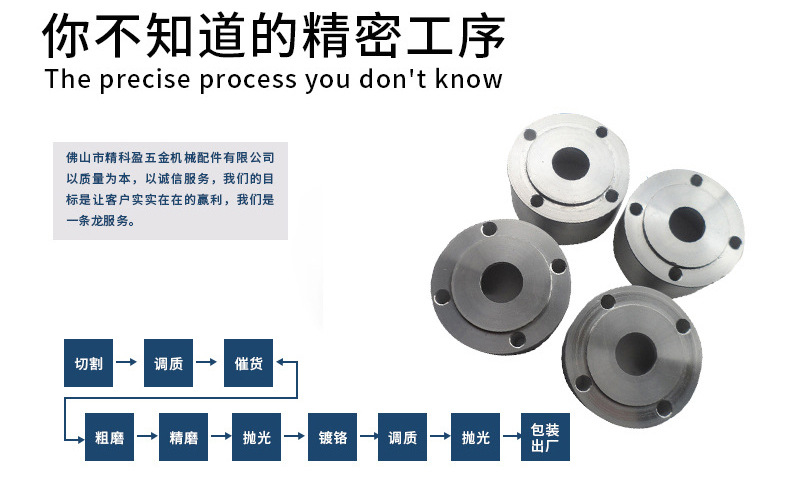 你不知道的精密工序
The precise process you don't know

佛山市精科盈五金机械配件有限公司以质量为本，以诚信服务，我们的目标是让客户实实在在的赢利，我们是一条龙服务。

切割
调质
催货
粗磨
精磨
抛光
镀铬
调质
抛光
包装出厂