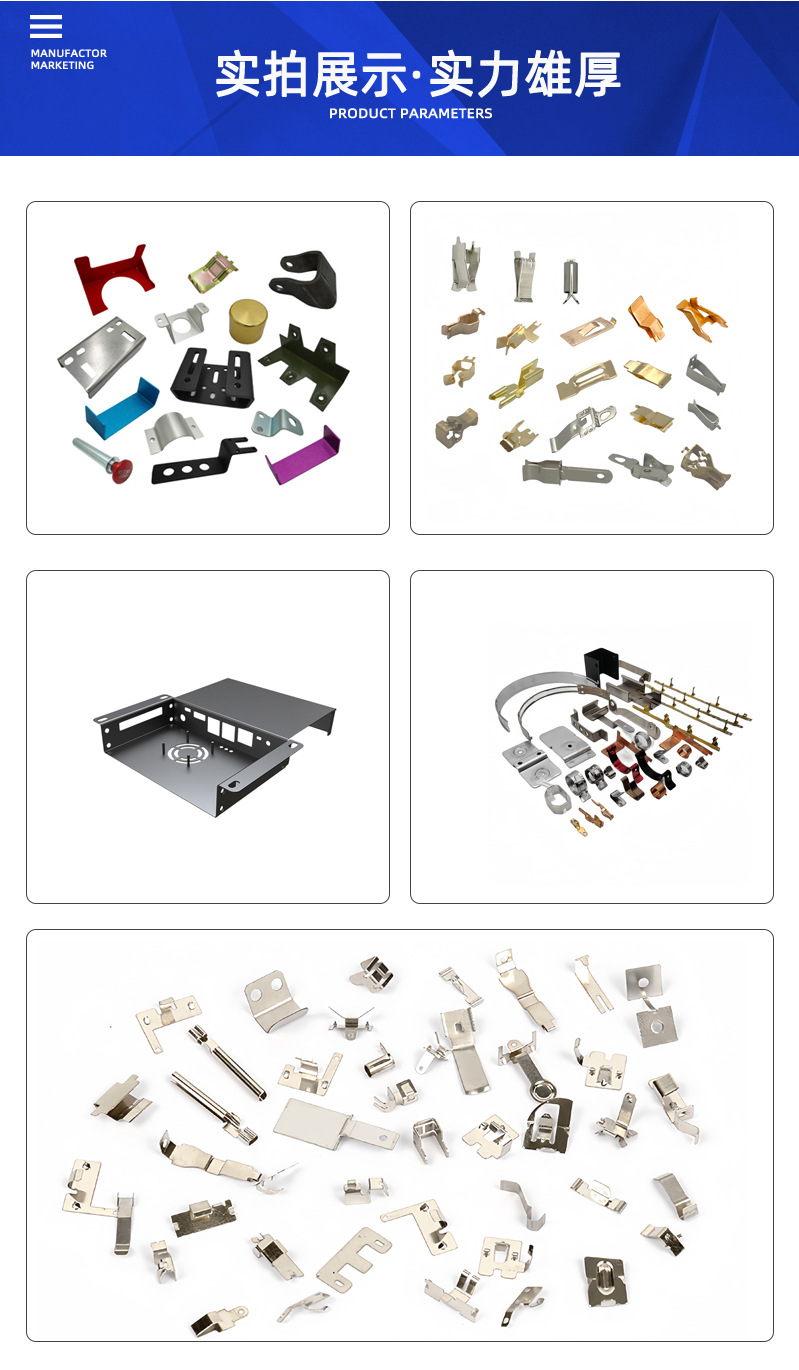 MANUFACTOR
MARKETING

实拍展示·实力雄厚
PRODUCT PARAMETERS