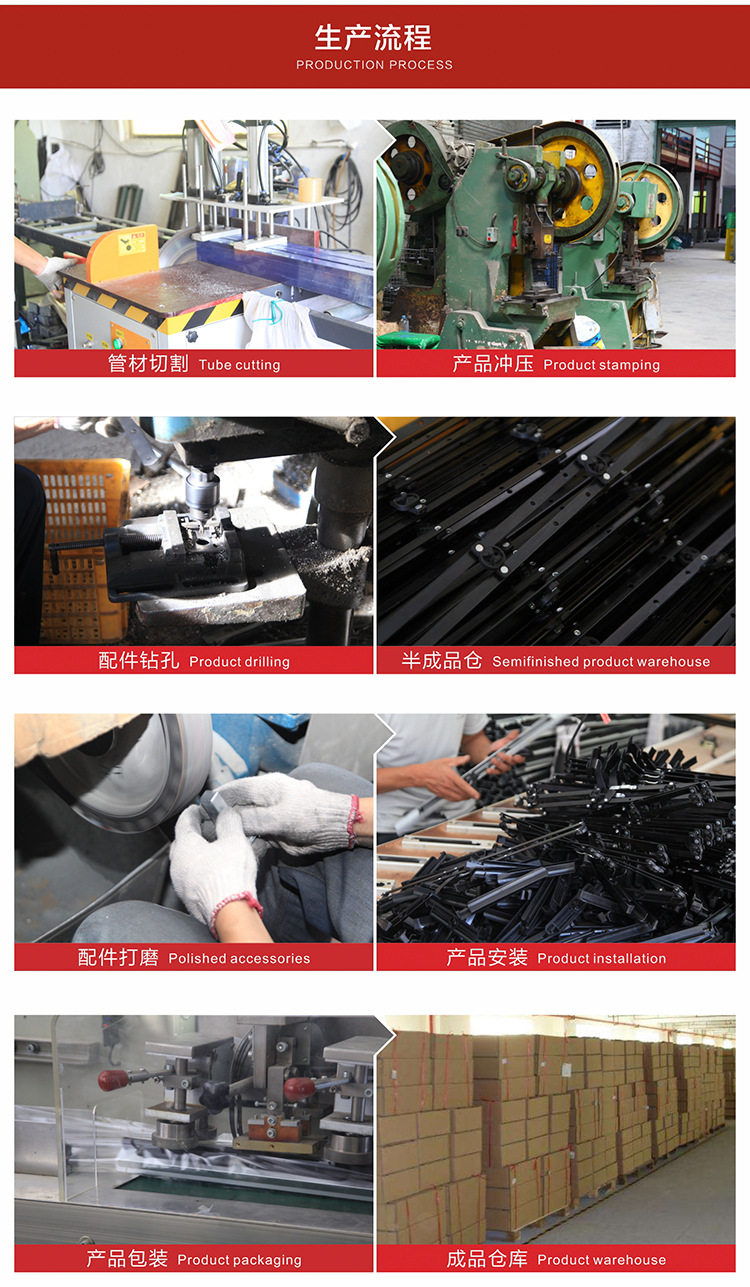 生产流程
PRODUCTION PROCESS

管材切割 Tube cutting

产品冲压 Product stamping

配件钻孔 Product drilling

半成品仓 Semifinished product warehouse

配件打磨 Polished accessories

产品安装 Product installation

产品包装 Product packaging

成品仓库 Product warehouse