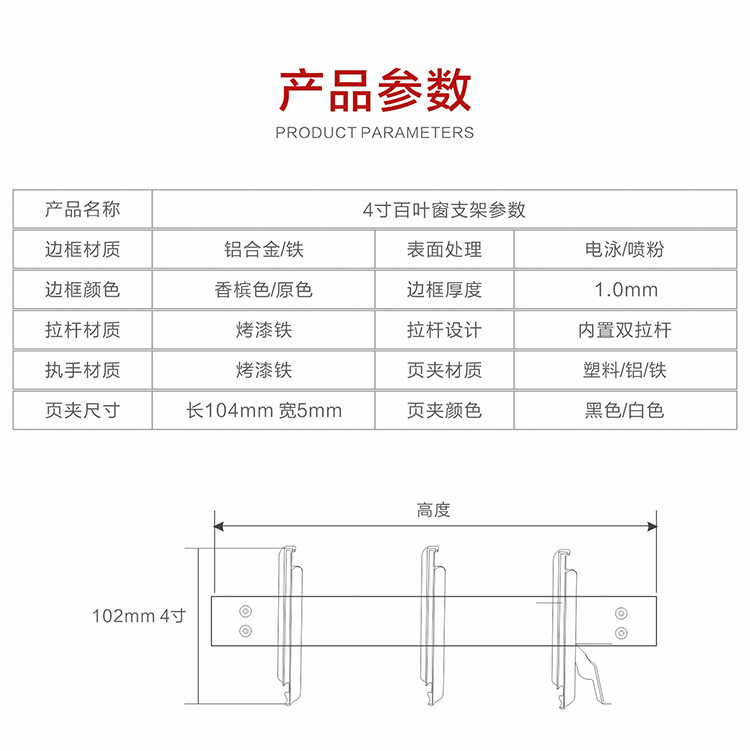 产品参数
PRODUCT PARAMETERS

| 产品名称 | 4寸百叶窗支架参数 | | |
|---|---|---|---|
| 边框材质 | 铝合金/铁 | 表面处理 | 电泳/喷粉 |
| 边框颜色 | 香槟色/原色 | 边框厚度 | 1.0mm |
| 拉杆材质 | 烤漆铁 | 拉杆设计 | 内置双拉杆 |
| 执手材质 | 烤漆铁 | 页夹材质 | 塑料/铝/铁 |
| 页夹尺寸 | 长104mm 宽5mm | 页夹颜色 | 黑色/白色 |

高度

102mm 4寸