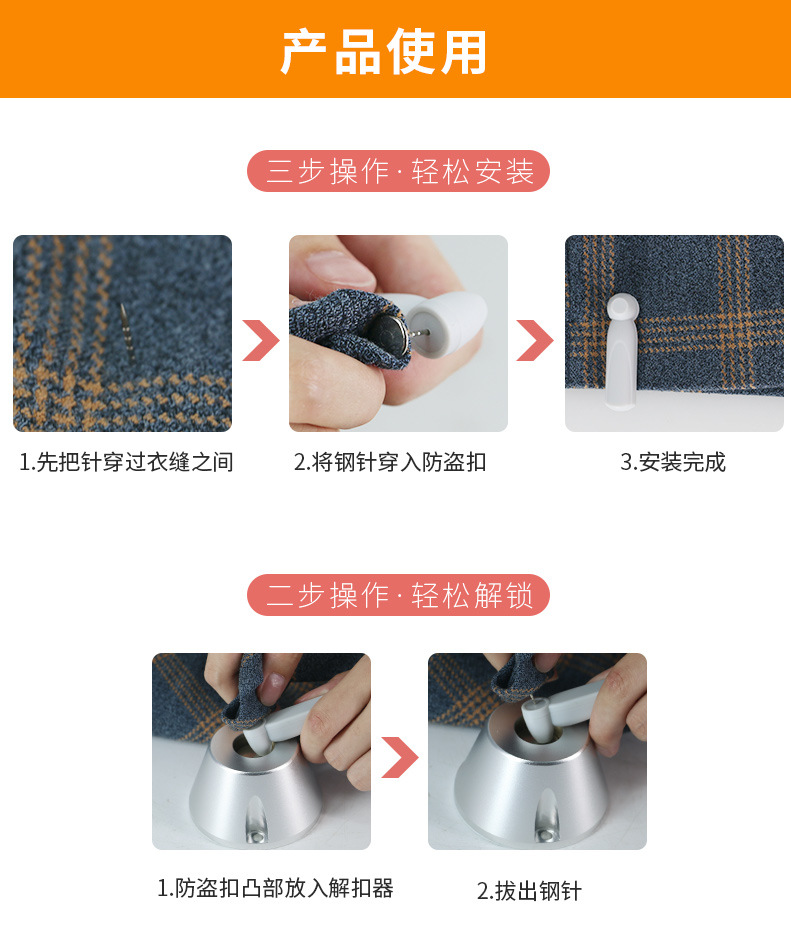 产品使用

三步操作·轻松安装

1.先把针穿过衣缝之间

2.将钢针穿入防盗扣

3.安装完成

二步操作·轻松解锁

1.防盗扣凸部放入解扣器

2.拔出钢针