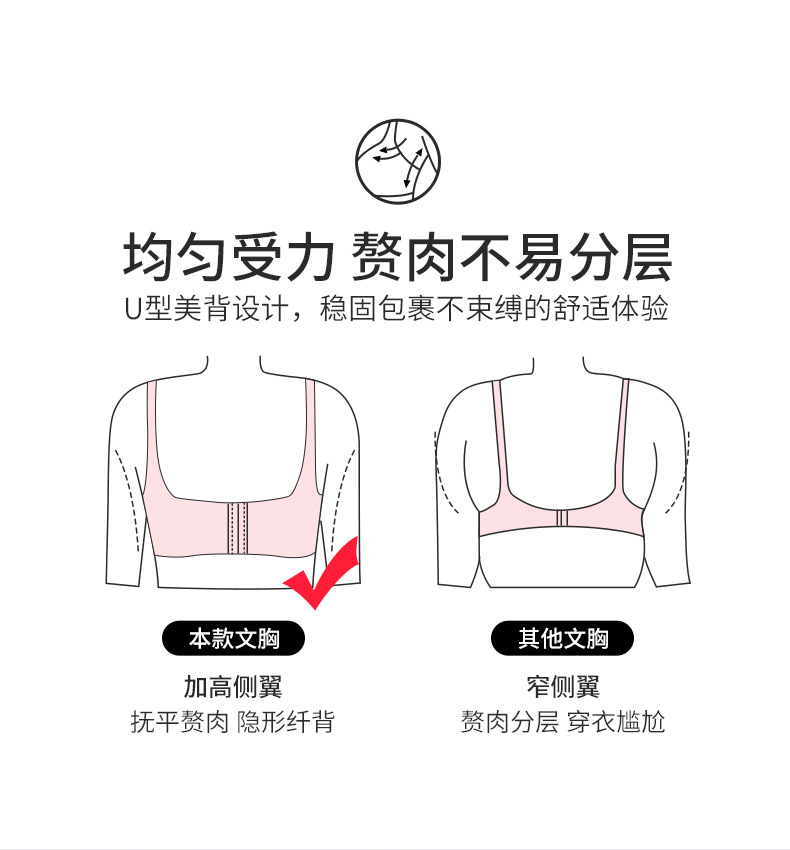 均匀受力 赘肉不易分层

U型美背设计，稳固包裹不束缚的舒适体验

本款文胸

加高侧翼

抚平赘肉 隐形纤背

其他文胸

窄侧翼

赘肉分层 穿衣尴尬